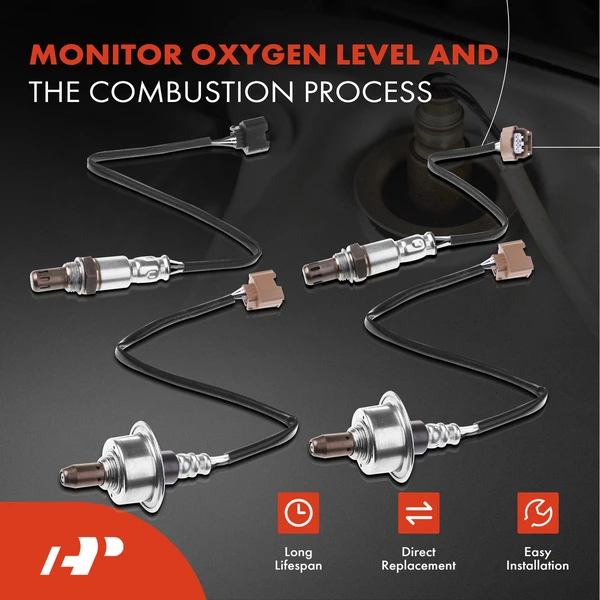 MONITOR OXYGEN LEVEL AND
THE COMBUSTION PROCESS

Long Lifespan

Direct Replacement

Easy Installation