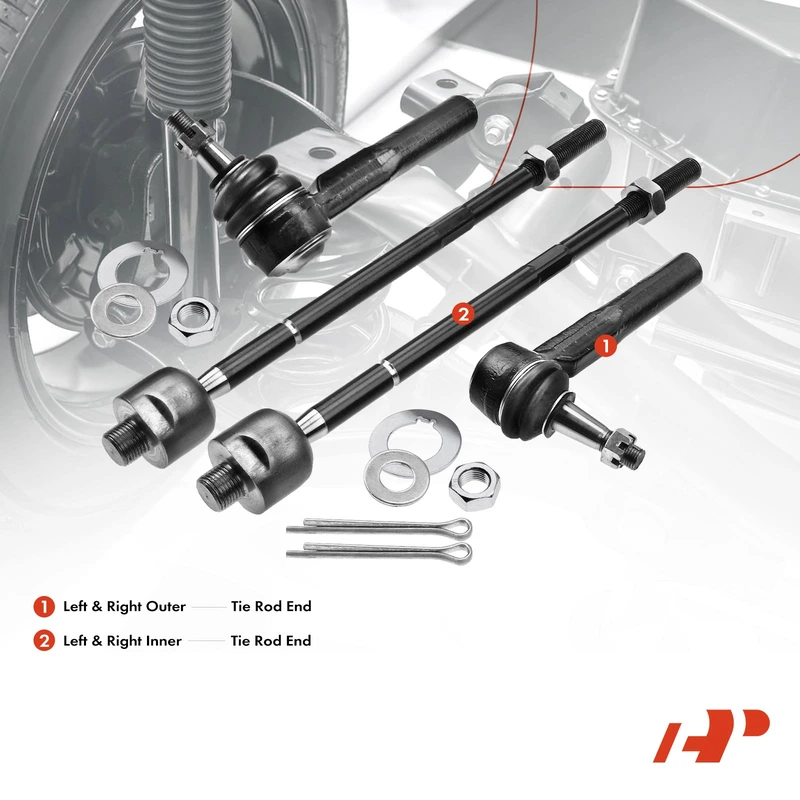 2

1

1 Left & Right Outer Tie Rod End

2 Left & Right Inner Tie Rod End