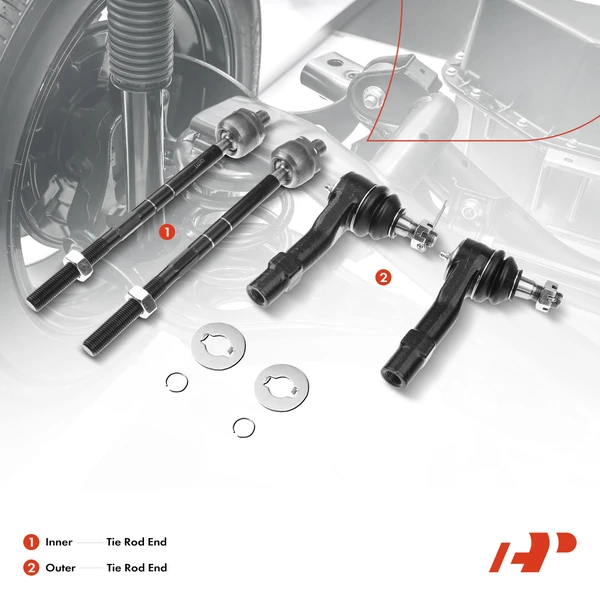 1

2

1 Inner Tie Rod End

2 Outer Tie Rod End