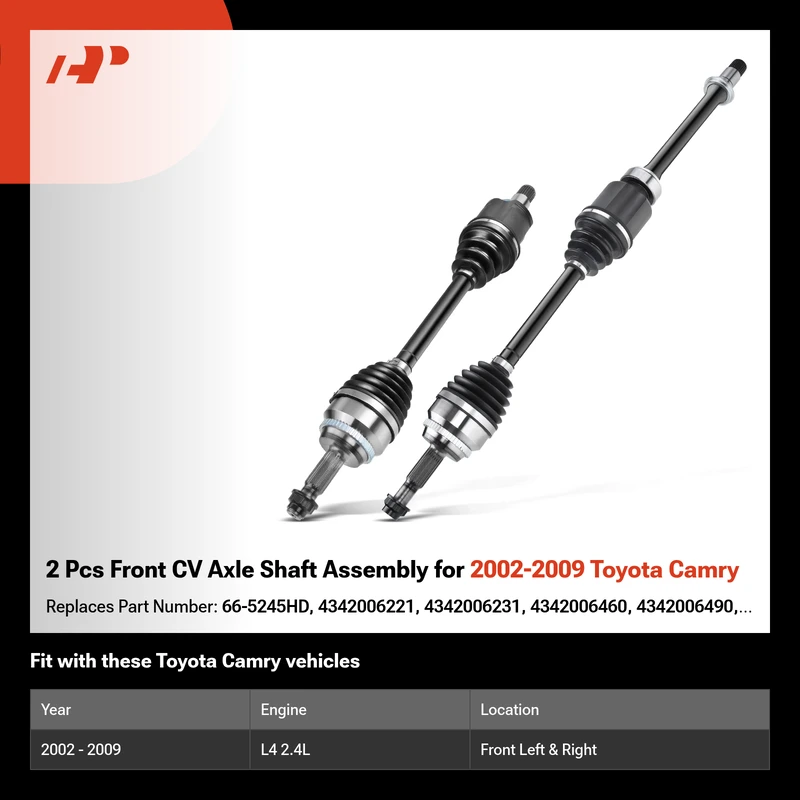 2 Pcs Front CV Axle Shaft Assembly for 2002-2009 Toyota Camry

Replaces Part Number: 66-5245HD, 4342006221, 4342006231, 4342006460, 4342006490,...

Fit with these Toyota Camry vehicles

| Year | Engine | Location |
|---|---|---|
| 2002 - 2009 | L4 2.4L | Front Left & Right |