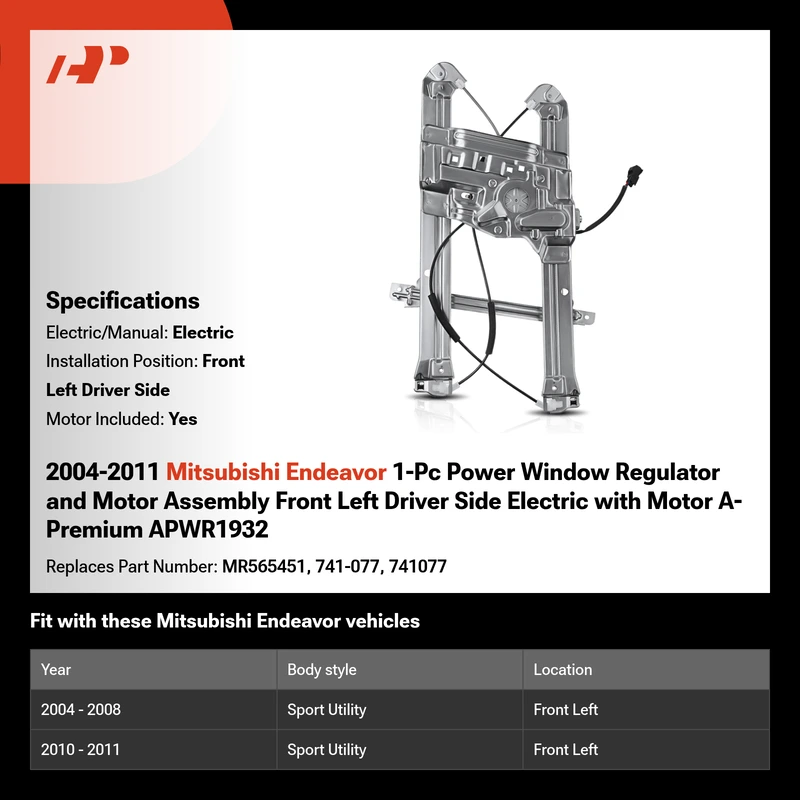 Specifications

Electric/Manual: Electric

Installation Position: Front Left Driver Side

Motor Included: Yes

2004-2011 Mitsubishi Endeavor 1-Pc Power Window Regulator and Motor Assembly Front Left Driver Side Electric with Motor A-Premium APWR1932

Replaces Part Number: MR565451, 741-077, 741077

Fit with these Mitsubishi Endeavor vehicles

| Year | Body style | Location |
|---|---|---|
| 2004 - 2008 | Sport Utility | Front Left |
| 2010 - 2011 | Sport Utility | Front Left |