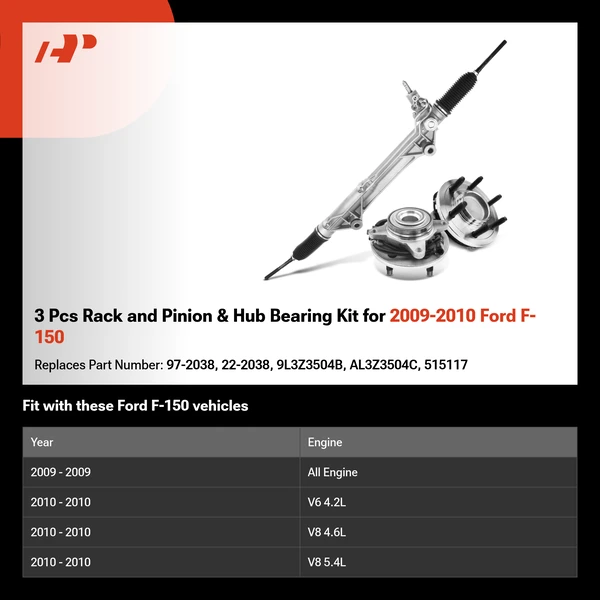 3 Pcs Rack and Pinion & Hub Bearing Kit for 2009-2010 Ford F-150

Replaces Part Number: 97-2038, 22-2038, 9L3Z3504B, AL3Z3504C, 515117

Fit with these Ford F-150 vehicles

| Year | Engine |
|---|---|
| 2009 - 2009 | All Engine |
| 2010 - 2010 | V6 4.2L |
| 2010 - 2010 | V8 4.6L |
| 2010 - 2010 | V8 5.4L |