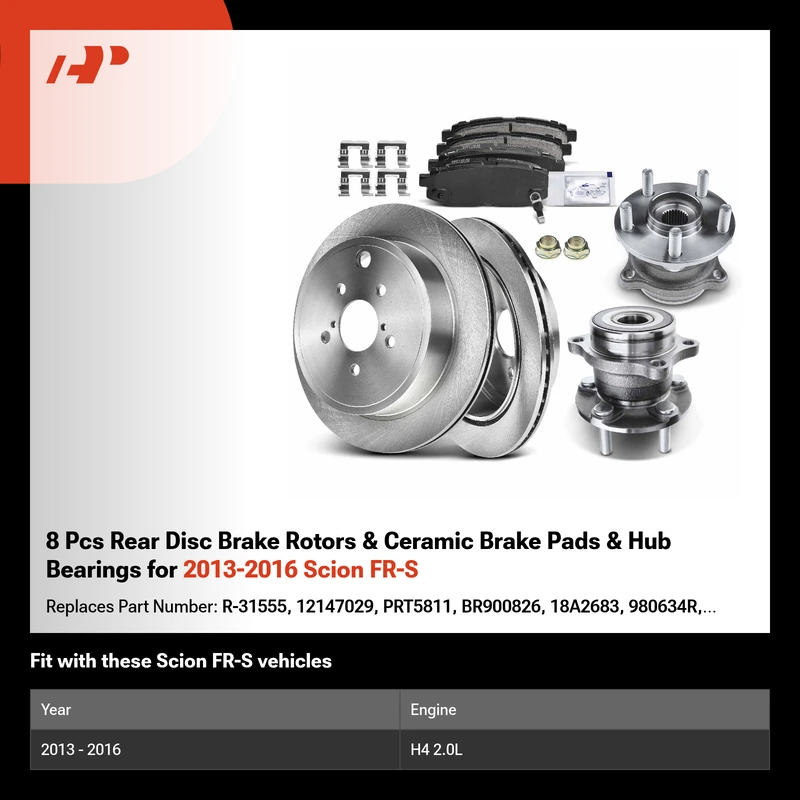 8 Pcs Rear Disc Brake Rotors & Ceramic Brake Pads & Hub Bearings for 2013-2016 Scion FR-S

Replaces Part Number: R-31555, 12147029, PRT5811, BR900826, 18A2683, 980634R,...

Fit with these Scion FR-S vehicles

| Year | Engine |
|---|---|
| 2013 - 2016 | H4 2.0L |