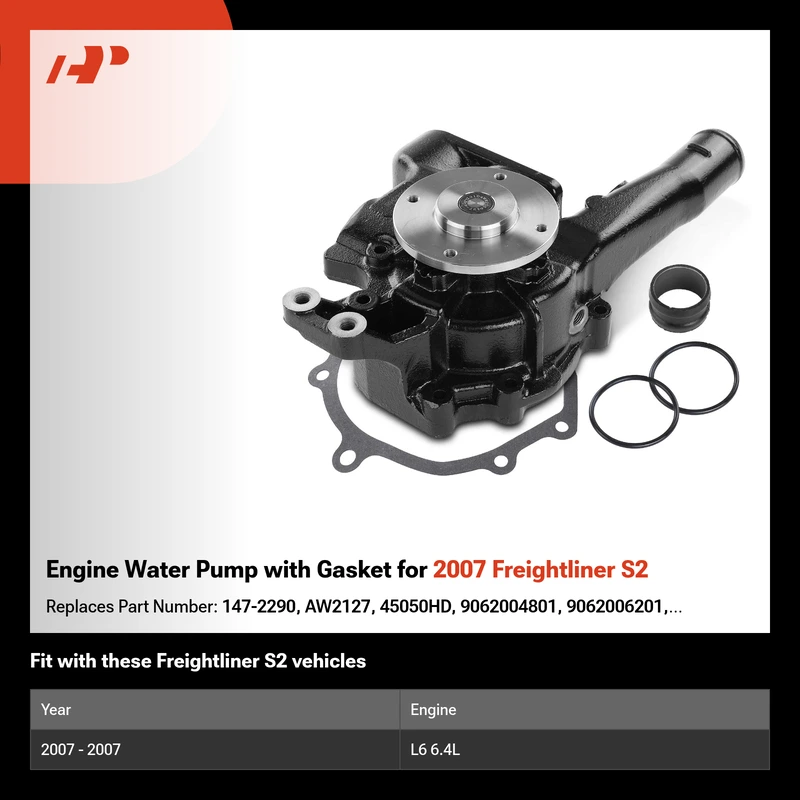 Engine Water Pump with Gasket for 2007 Freightliner S2

Replaces Part Number: 147-2290, AW2127, 45050HD, 9062004801, 9062006201,...

Fit with these Freightliner S2 vehicles

| Year | Engine |
|---|---|
| 2007 - 2007 | L6 6.4L |