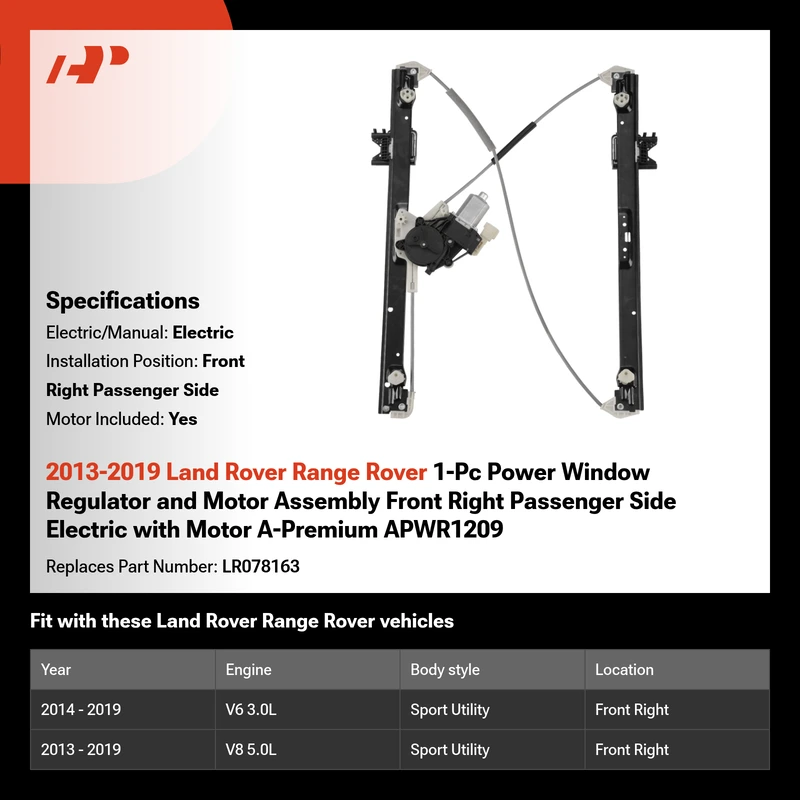 Specifications

Electric/Manual: Electric

Installation Position: Front Right Passenger Side

Motor Included: Yes

2013-2019 Land Rover Range Rover 1-Pc Power Window Regulator and Motor Assembly Front Right Passenger Side Electric with Motor A-Premium APWR1209

Replaces Part Number: LR078163

Fit with these Land Rover Range Rover vehicles

| Year | Engine | Body style | Location |
|---|---|---|---|
| 2014 - 2019 | V6 3.0L | Sport Utility | Front Right |
| 2013 - 2019 | V8 5.0L | Sport Utility | Front Right |