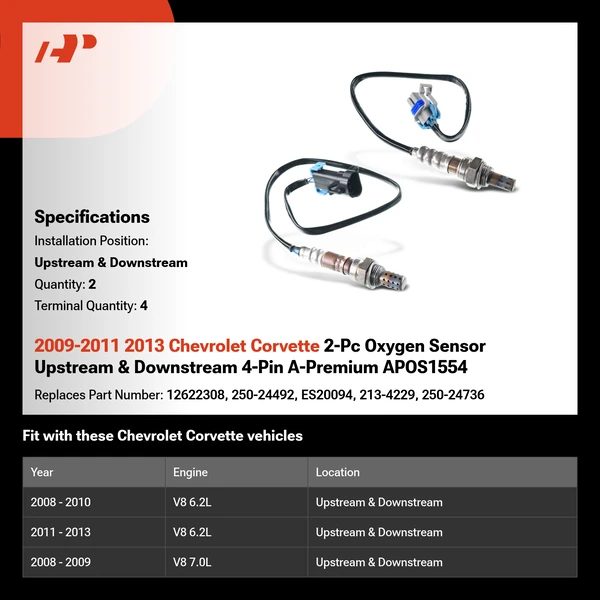 Specifications
Installation Position:
Upstream & Downstream
Quantity: 2
Terminal Quantity: 4

2009-2011 2013 Chevrolet Corvette 2-Pc Oxygen Sensor Upstream & Downstream 4-Pin A-Premium APOS1554

Replaces Part Number: 12622308, 250-24492, ES20094, 213-4229, 250-24736

Fit with these Chevrolet Corvette vehicles

| Year | Engine | Location |
|---|---|---|
| 2008 - 2010 | V8 6.2L | Upstream & Downstream |
| 2011 - 2013 | V8 6.2L | Upstream & Downstream |
| 2008 - 2009 | V8 7.0L | Upstream & Downstream |