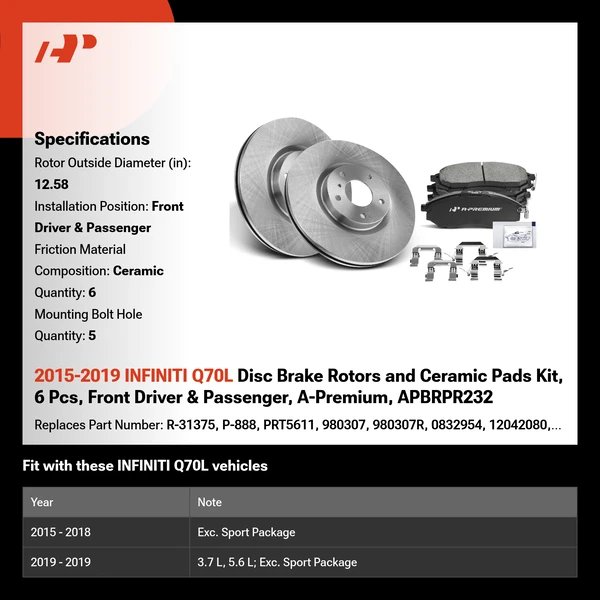 Specifications

Rotor Outside Diameter (in): 12.58

Installation Position: Front Driver & Passenger

Friction Material Composition: Ceramic

Quantity: 6

Mounting Bolt Hole Quantity: 5

A-PREMIUM

2015-2019 INFINITI Q70L Disc Brake Rotors and Ceramic Pads Kit, 6 Pcs, Front Driver & Passenger, A-Premium, APBRPR232

Replaces Part Number: R-31375, P-888, PRT5611, 980307, 980307R, 0832954, 12042080,...

Fit with these INFINITI Q70L vehicles

| Year | Note |
|---|---|
| 2015 - 2018 | Exc. Sport Package |
| 2019 - 2019 | 3.7 L, 5.6 L; Exc. Sport Package |