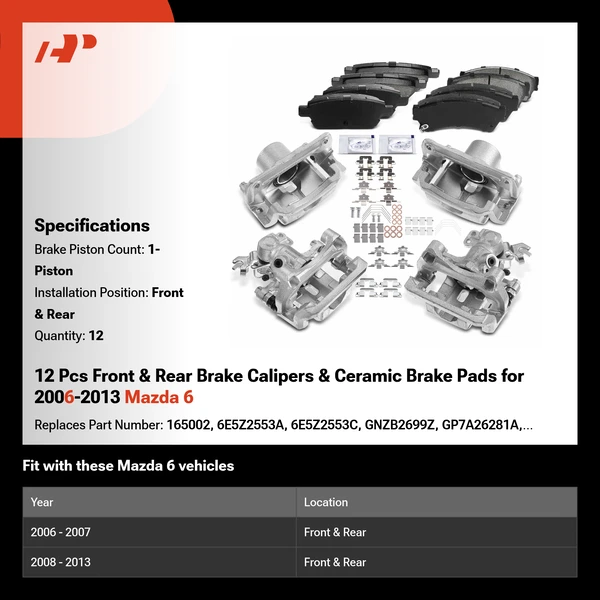 Specifications

Brake Piston Count: 1-Piston

Installation Position: Front & Rear

Quantity: 12

12 Pcs Front & Rear Brake Calipers & Ceramic Brake Pads for 2006-2013 Mazda 6

Replaces Part Number: 165002, 6E5Z2553A, 6E5Z2553C, GNZB2699Z, GP7A26281A,...

Fit with these Mazda 6 vehicles

| Year | Location |
|---|---|
| 2006 - 2007 | Front & Rear |
| 2008 - 2013 | Front & Rear |