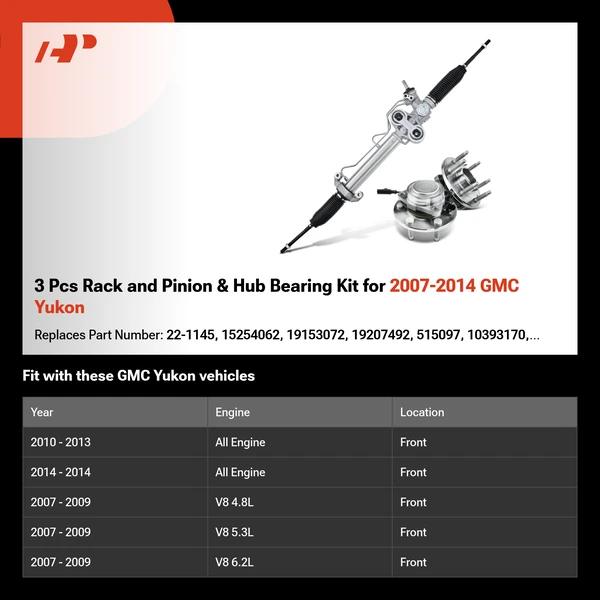 3 Pcs Rack and Pinion & Hub Bearing Kit for 2007-2014 GMC Yukon

Replaces Part Number: 22-1145, 15254062, 19153072, 19207492, 515097, 10393170,...

Fit with these GMC Yukon vehicles

| Year | Engine | Location |
|---|---|---|
| 2010 - 2013 | All Engine | Front |
| 2014 - 2014 | All Engine | Front |
| 2007 - 2009 | V8 4.8L | Front |
| 2007 - 2009 | V8 5.3L | Front |
| 2007 - 2009 | V8 6.2L | Front |