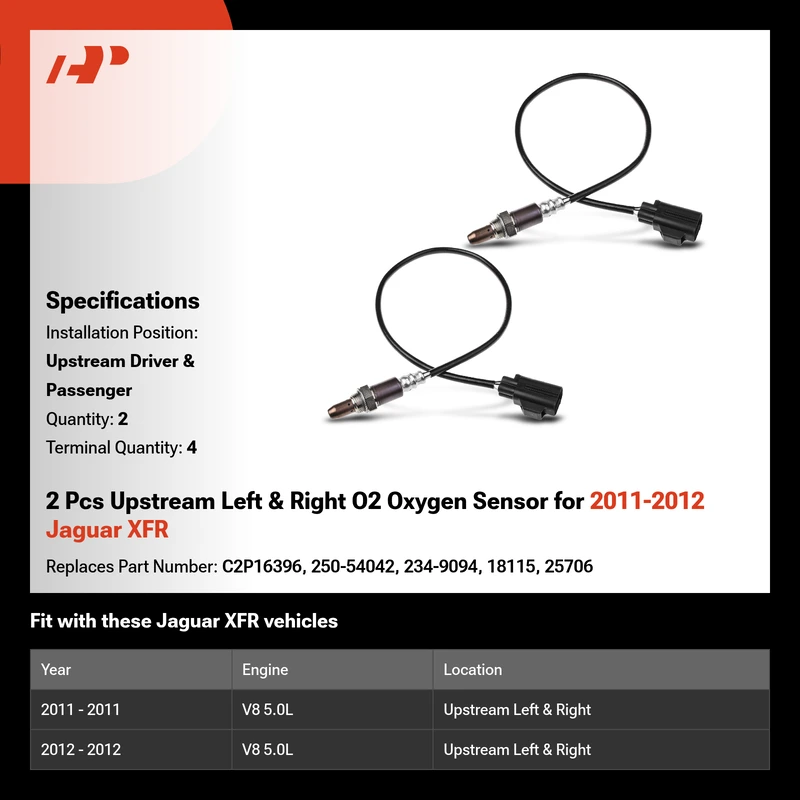 Specifications
Installation Position:
Upstream Driver & Passenger
Quantity: 2
Terminal Quantity: 4

2 Pcs Upstream Left & Right O2 Oxygen Sensor for 2011-2012 Jaguar XFR

Replaces Part Number: C2P16396, 250-54042, 234-9094, 18115, 25706

Fit with these Jaguar XFR vehicles

| Year | Engine | Location |
|---|---|---|
| 2011 - 2011 | V8 5.0L | Upstream Left & Right |
| 2012 - 2012 | V8 5.0L | Upstream Left & Right |