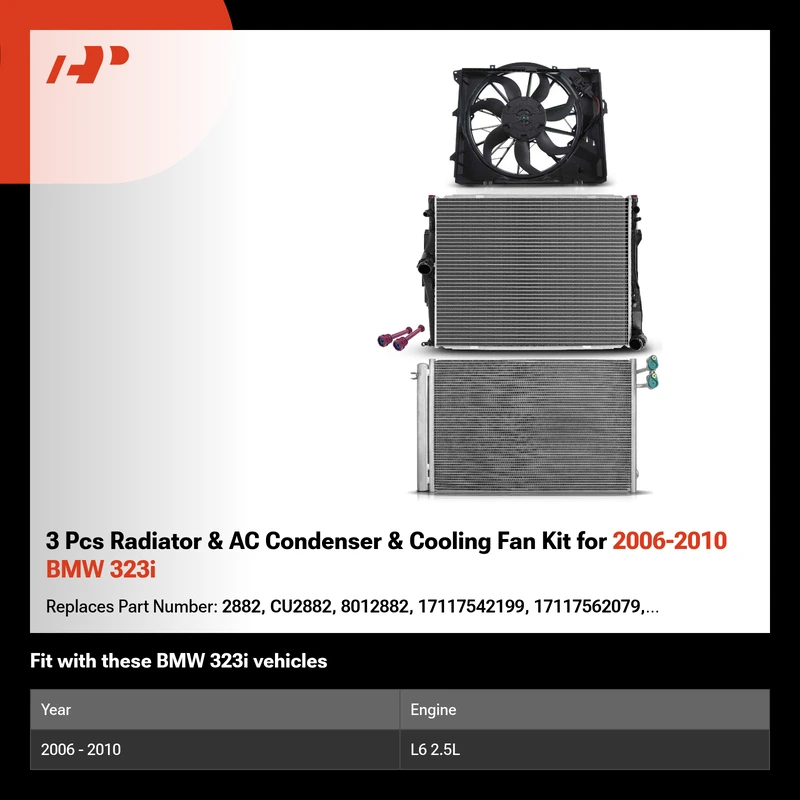 3 Pcs Radiator & AC Condenser & Cooling Fan Kit for 2006-2010 BMW 323i

Replaces Part Number: 2882, CU2882, 8012882, 17117542199, 17117562079,...

Fit with these BMW 323i vehicles

| Year | Engine |
|---|---|
| 2006 - 2010 | L6 2.5L |