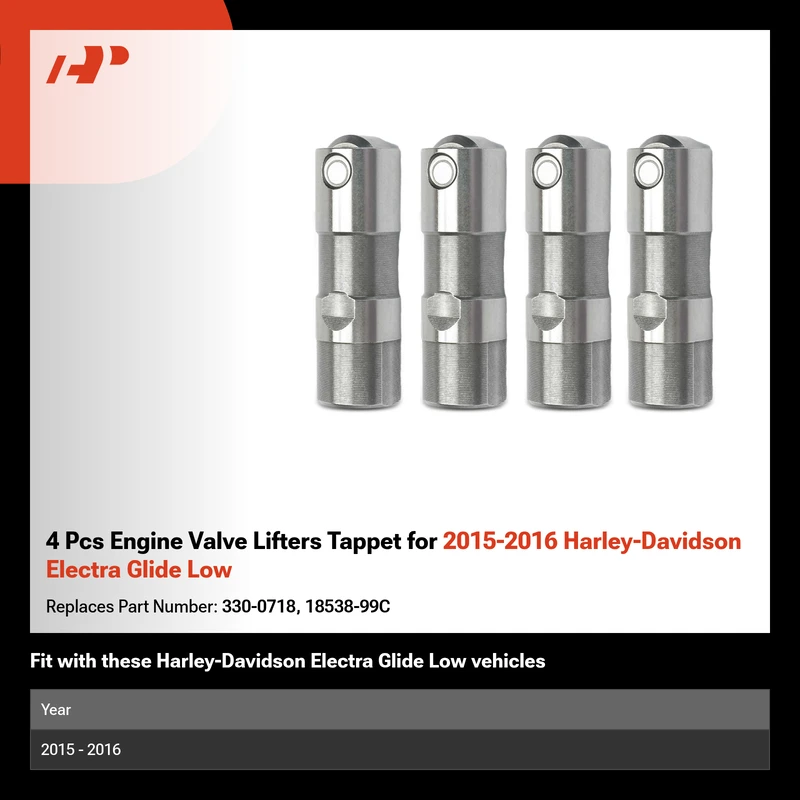 4 Pcs Engine Valve Lifters Tappet for 2015-2016 Harley-Davidson Electra Glide Low

Replaces Part Number: 330-0718, 18538-99C

Fit with these Harley-Davidson Electra Glide Low vehicles

| Year |
|---|
| 2015 - 2016 |