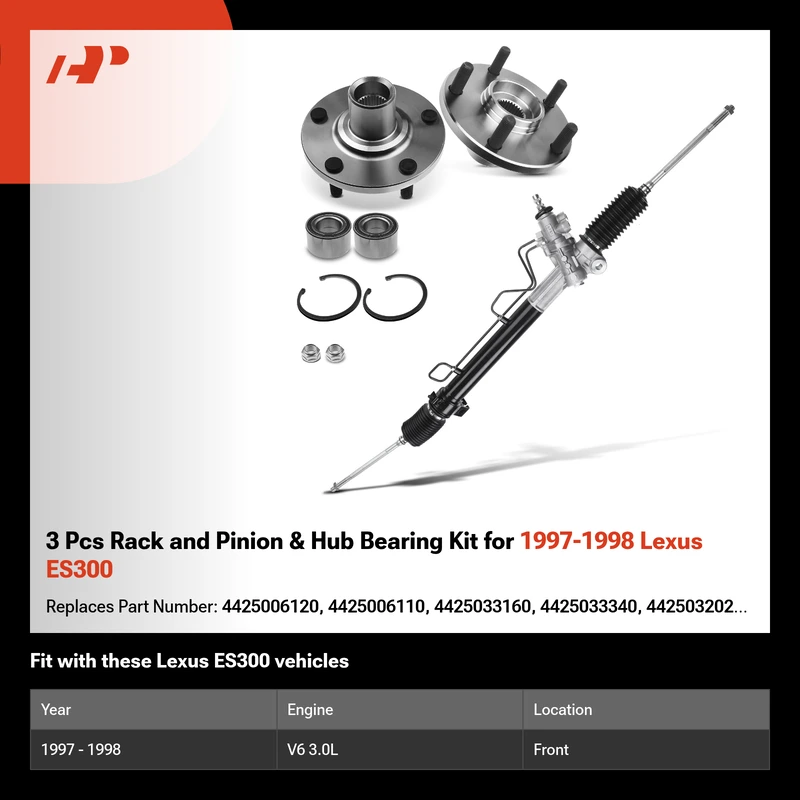 3 Pcs Rack and Pinion & Hub Bearing Kit for 1997-1998 Lexus ES300

Replaces Part Number: 4425006120, 4425006110, 4425033160, 4425033340, 442503202...

Fit with these Lexus ES300 vehicles

| Year | Engine | Location |
|---|---|---|
| 1997 - 1998 | V6 3.0L | Front |