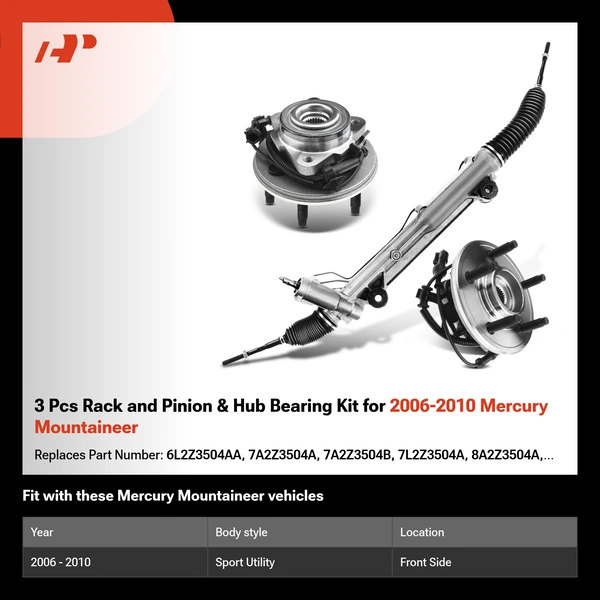 3 Pcs Rack and Pinion & Hub Bearing Kit for 2006-2010 Mercury Mountaineer

Replaces Part Number: 6L2Z3504AA, 7A2Z3504A, 7A2Z3504B, 7L2Z3504A, 8A2Z3504A,...

Fit with these Mercury Mountaineer vehicles

| Year | Body style | Location |
|---|---|---|
| 2006 - 2010 | Sport Utility | Front Side |