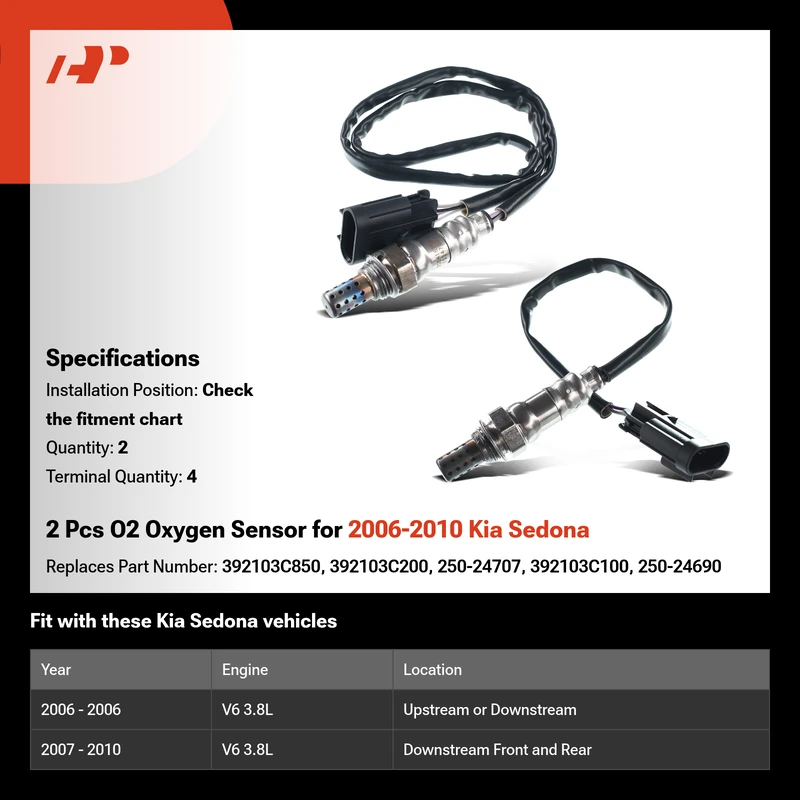 Specifications
Installation Position: Check the fitment chart
Quantity: 2
Terminal Quantity: 4

2 Pcs O2 Oxygen Sensor for 2006-2010 Kia Sedona

Replaces Part Number: 392103C850, 392103C200, 250-24707, 392103C100, 250-24690

Fit with these Kia Sedona vehicles

| Year | Engine | Location |
|---|---|---|
| 2006 - 2006 | V6 3.8L | Upstream or Downstream |
| 2007 - 2010 | V6 3.8L | Downstream Front and Rear |