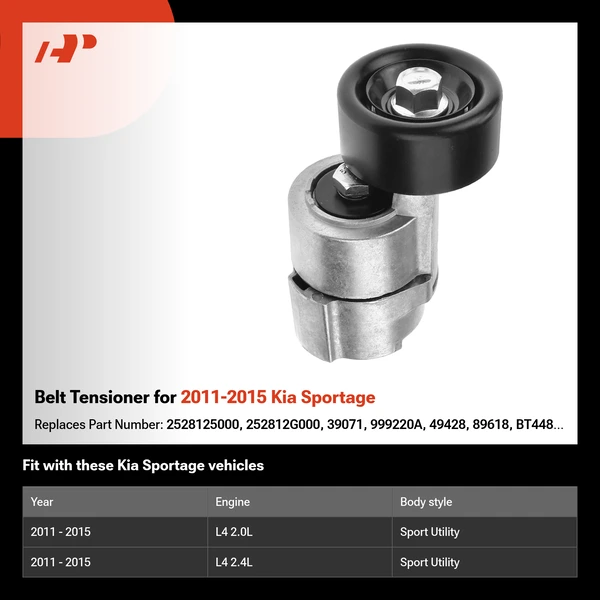 Belt Tensioner for 2011-2015 Kia Sportage

Replaces Part Number: 2528125000, 252812G000, 39071, 999220A, 49428, 89618, BT448...

Fit with these Kia Sportage vehicles

| Year | Engine | Body style |
|---|---|---|
| 2011 - 2015 | L4 2.0L | Sport Utility |
| 2011 - 2015 | L4 2.4L | Sport Utility |