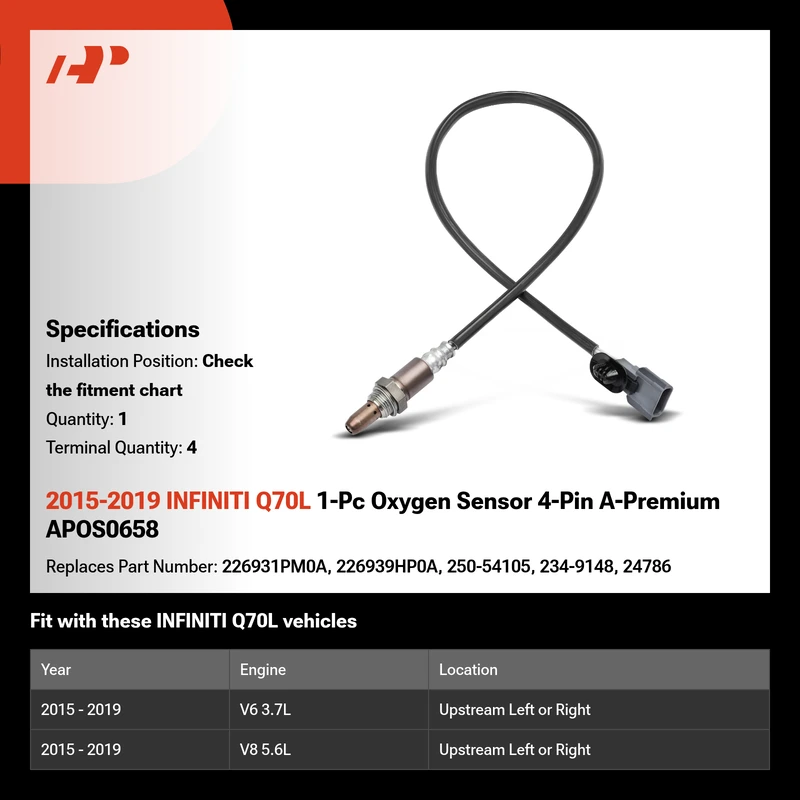 Specifications
Installation Position: Check the fitment chart
Quantity: 1
Terminal Quantity: 4

2015-2019 INFINITI Q70L 1-Pc Oxygen Sensor 4-Pin A-Premium APOS0658

Replaces Part Number: 226931PM0A, 226939HP0A, 250-54105, 234-9148, 24786

Fit with these INFINITI Q70L vehicles

| Year | Engine | Location |
|---|---|---|
| 2015 - 2019 | V6 3.7L | Upstream Left or Right |
| 2015 - 2019 | V8 5.6L | Upstream Left or Right |