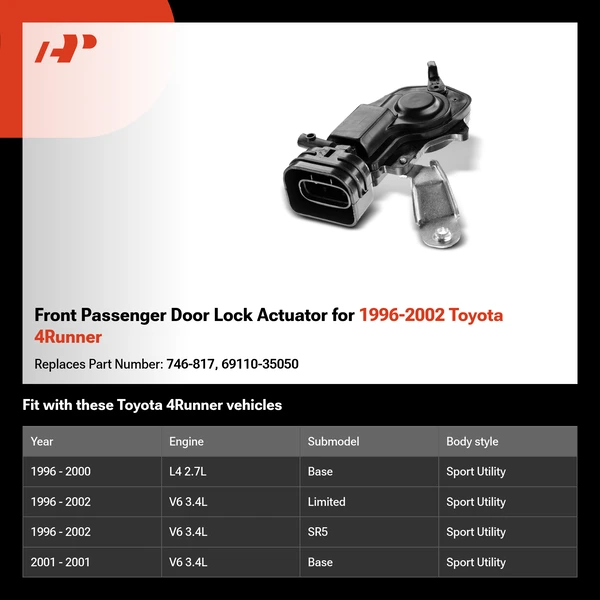 Front Passenger Door Lock Actuator for 1996-2002 Toyota 4Runner

Replaces Part Number: 746-817, 69110-35050

Fit with these Toyota 4Runner vehicles

| Year | Engine | Submodel | Body style |
|---|---|---|---|
| 1996 - 2000 | L4 2.7L | Base | Sport Utility |
| 1996 - 2002 | V6 3.4L | Limited | Sport Utility |
| 1996 - 2002 | V6 3.4L | SR5 | Sport Utility |
| 2001 - 2001 | V6 3.4L | Base | Sport Utility |