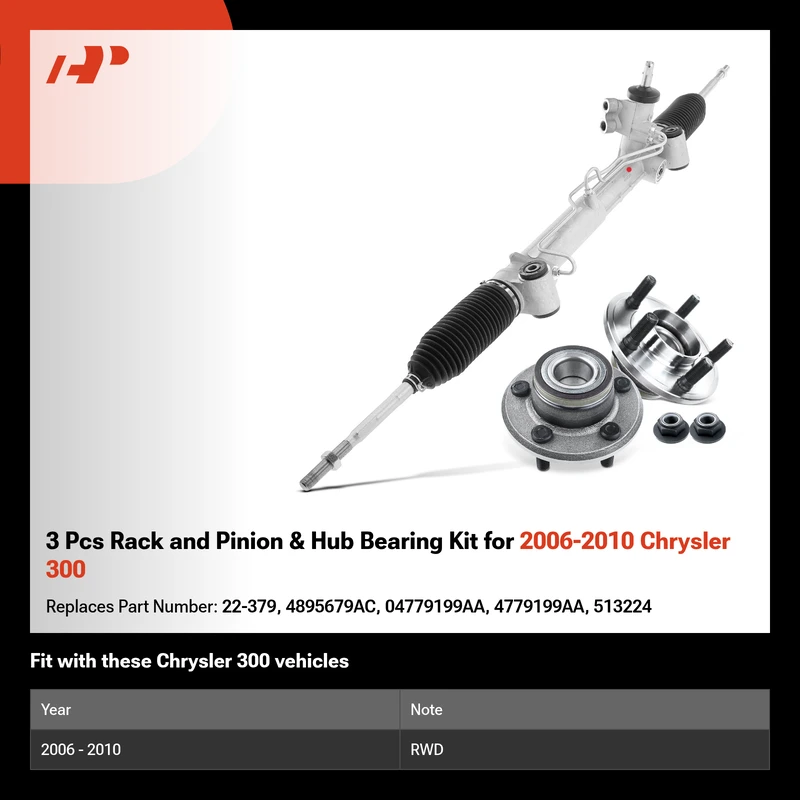 3 Pcs Rack and Pinion & Hub Bearing Kit for 2006-2010 Chrysler 300

Replaces Part Number: 22-379, 4895679AC, 04779199AA, 4779199AA, 513224

Fit with these Chrysler 300 vehicles

| Year | Note |
|---|---|
| 2006 - 2010 | RWD |