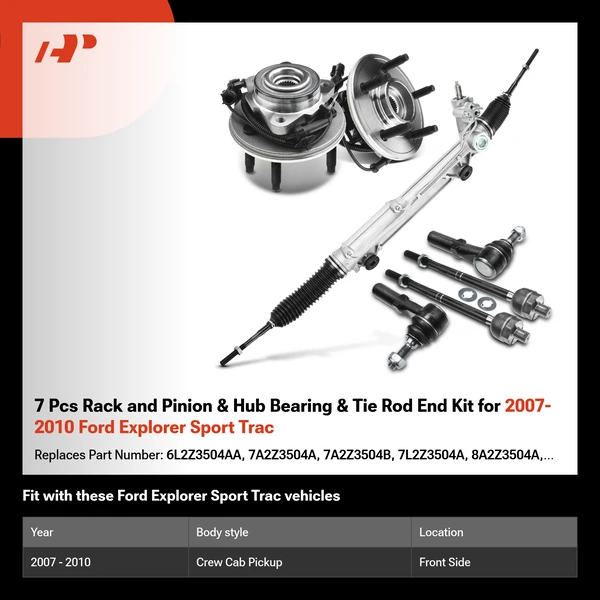 7 Pcs Rack and Pinion & Hub Bearing & Tie Rod End Kit for 2007-2010 Ford Explorer Sport Trac

Replaces Part Number: 6L2Z3504AA, 7A2Z3504A, 7A2Z3504B, 7L2Z3504A, 8A2Z3504A,...

Fit with these Ford Explorer Sport Trac vehicles

| Year | Body style | Location |
|---|---|---|
| 2007 - 2010 | Crew Cab Pickup | Front Side |