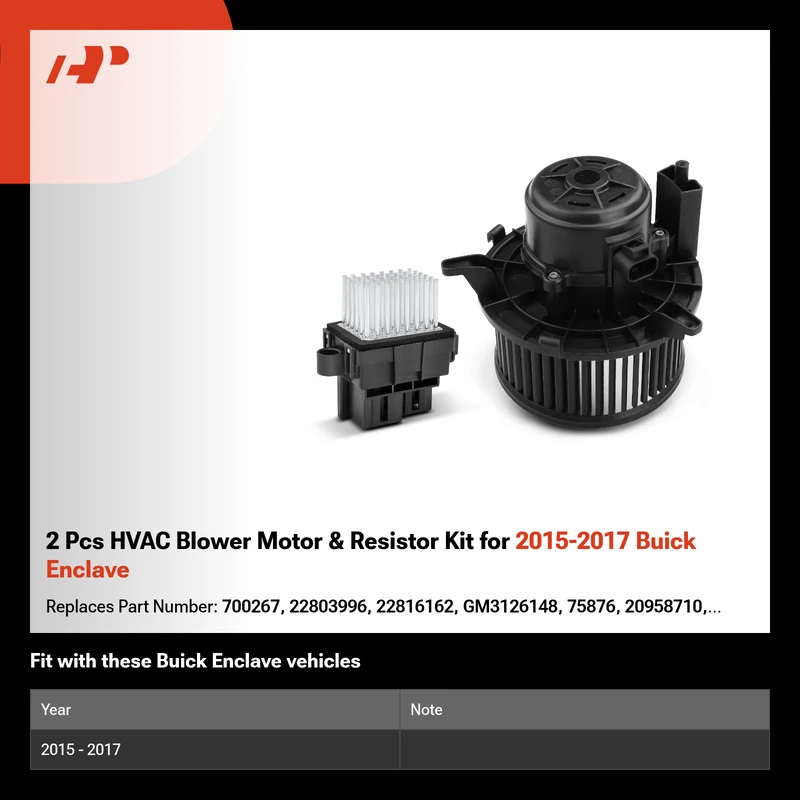 2 Pcs HVAC Blower Motor & Resistor Kit for 2015-2017 Buick Enclave

Replaces Part Number: 700267, 22803996, 22816162, GM3126148, 75876, 20958710,...

Fit with these Buick Enclave vehicles

| Year | Note |
|---|---|
| 2015 - 2017 | |