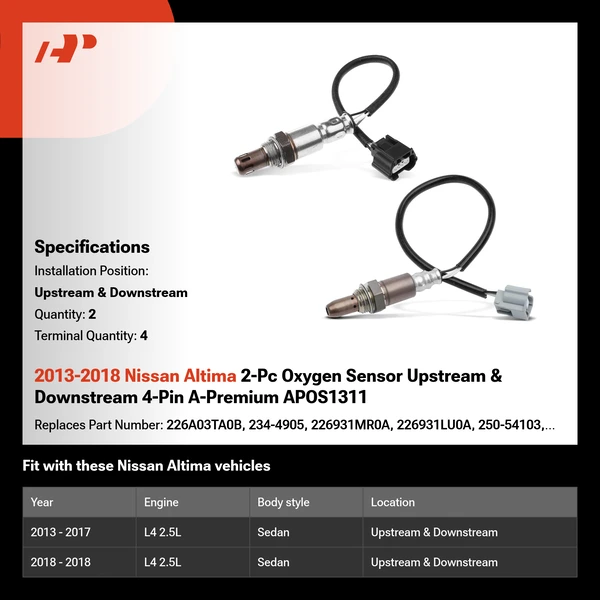 Specifications

Installation Position:

Upstream & Downstream

Quantity: 2

Terminal Quantity: 4

2013-2018 Nissan Altima 2-Pc Oxygen Sensor Upstream & Downstream 4-Pin A-Premium APOS1311

Replaces Part Number: 226A03TA0B, 234-4905, 226931MR0A, 226931LU0A, 250-54103,...

Fit with these Nissan Altima vehicles

| Year | Engine | Body style | Location |
|---|---|---|---|
| 2013 - 2017 | L4 2.5L | Sedan | Upstream & Downstream |
| 2018 - 2018 | L4 2.5L | Sedan | Upstream & Downstream |