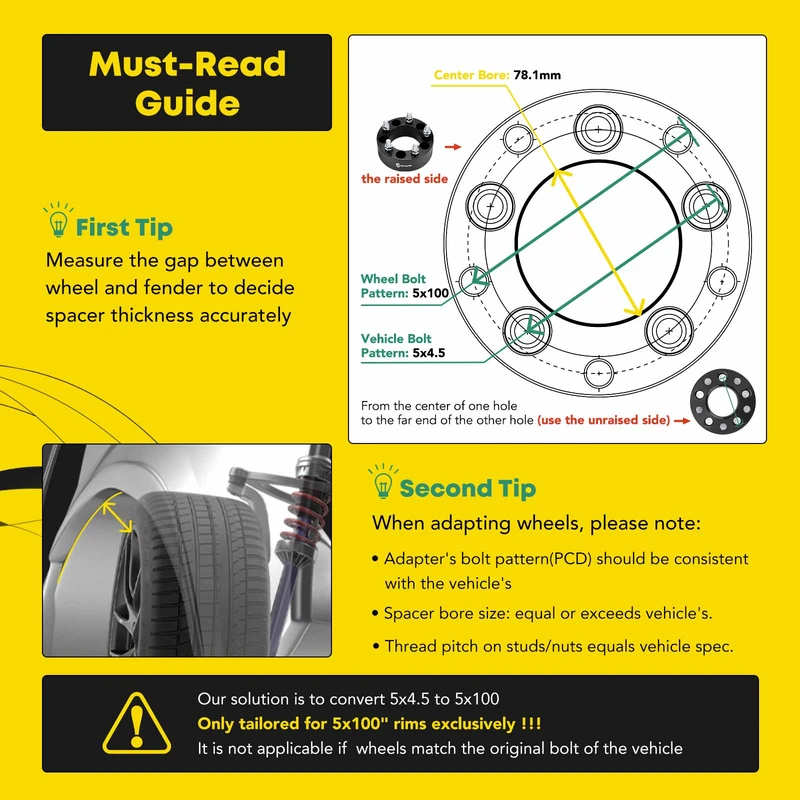 Must-Read Guide

First Tip

Measure the gap between wheel and fender to decide spacer thickness accurately

Center Bore: 78.1mm

the raised side

Wheel Bolt Pattern: 5x100

Vehicle Bolt Pattern: 5x4.5

From the center of one hole to the far end of the other hole (use the unraised side)

Second Tip

When adapting wheels, please note:

• Adapter's bolt pattern(PCD) should be consistent with the vehicle's

• Spacer bore size: equal or exceeds vehicle's.

• Thread pitch on studs/nuts equals vehicle spec.

Our solution is to convert 5x4.5 to 5x100
Only tailored for 5x100" rims exclusively !!!
It is not applicable if wheels match the original bolt of the vehicle