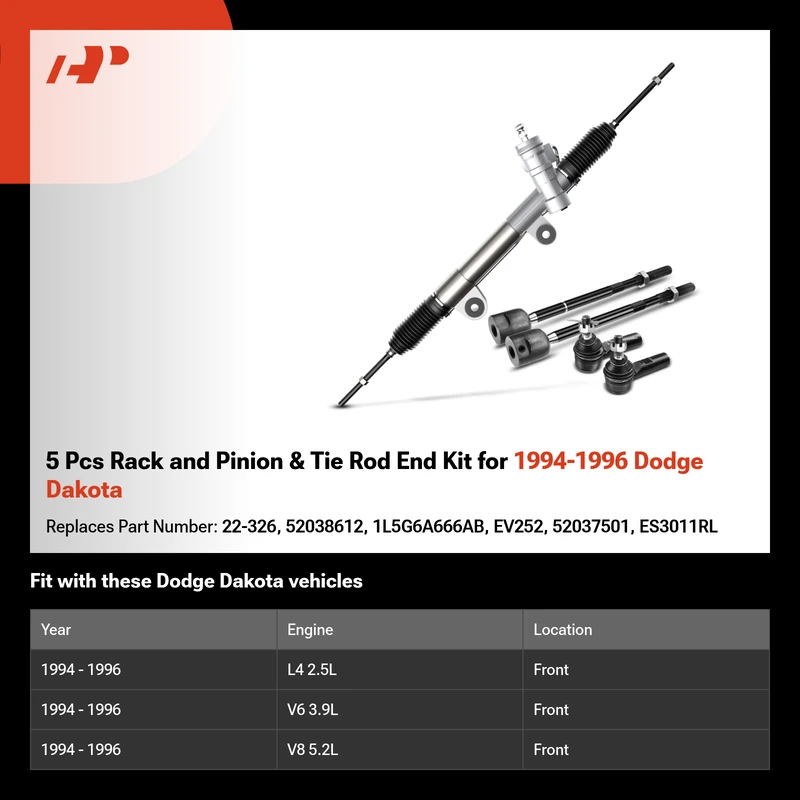 5 Pcs Rack and Pinion & Tie Rod End Kit for 1994-1996 Dodge Dakota

Replaces Part Number: 22-326, 52038612, 1L5G6A666AB, EV252, 52037501, ES3011RL

Fit with these Dodge Dakota vehicles

| Year | Engine | Location |
|---|---|---|
| 1994 - 1996 | L4 2.5L | Front |
| 1994 - 1996 | V6 3.9L | Front |
| 1994 - 1996 | V8 5.2L | Front |