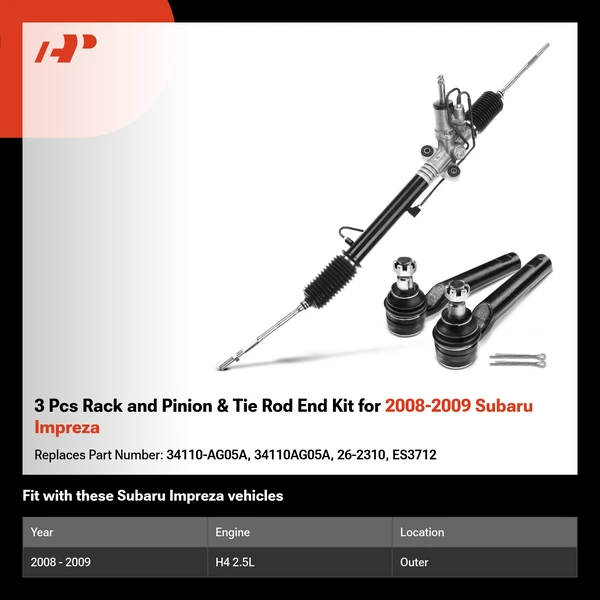 AP

3 Pcs Rack and Pinion & Tie Rod End Kit for 2008-2009 Subaru Impreza

Replaces Part Number: 34110-AG05A, 34110AG05A, 26-2310, ES3712

Fit with these Subaru Impreza vehicles

| Year | Engine | Location |
|---|---|---|
| 2008 - 2009 | H4 2.5L | Outer |