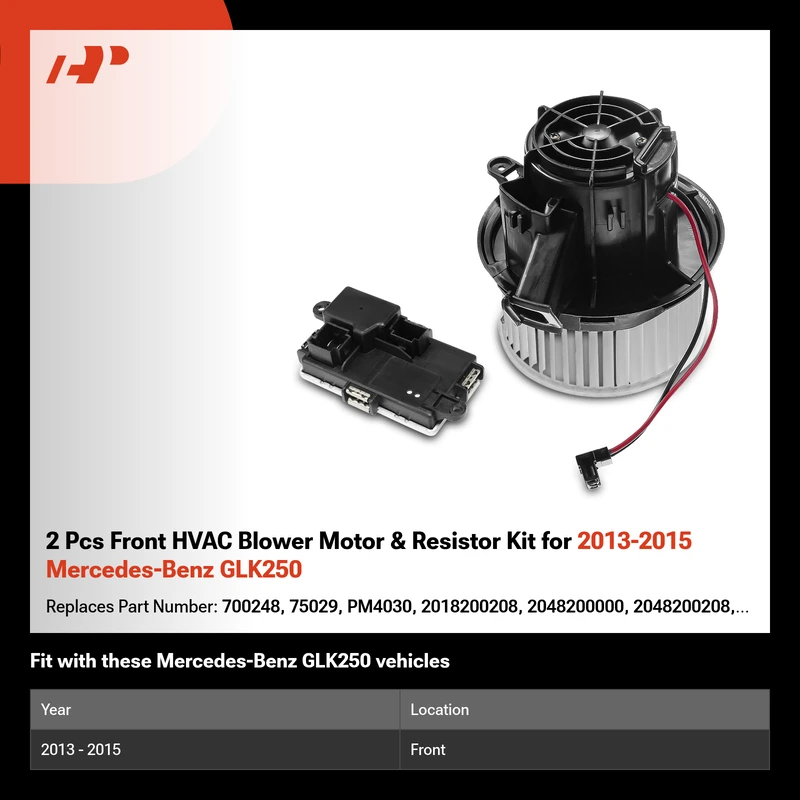 2 Pcs Front HVAC Blower Motor & Resistor Kit for 2013-2015 Mercedes-Benz GLK250

Replaces Part Number: 700248, 75029, PM4030, 2018200208, 2048200000, 2048200208,...

Fit with these Mercedes-Benz GLK250 vehicles

| Year | Location |
|---|---|
| 2013 - 2015 | Front |