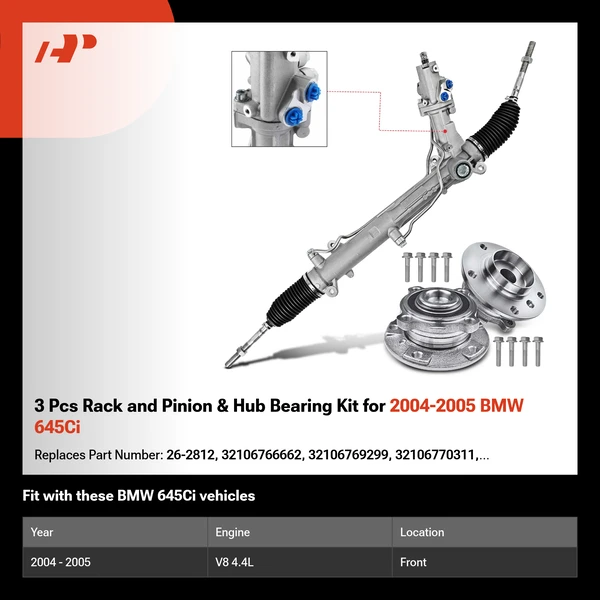 3 Pcs Rack and Pinion & Hub Bearing Kit for 2004-2005 BMW 645Ci

Replaces Part Number: 26-2812, 32106766662, 32106769299, 32106770311,...

Fit with these BMW 645Ci vehicles

| Year | Engine | Location |
|---|---|---|
| 2004 - 2005 | V8 4.4L | Front |