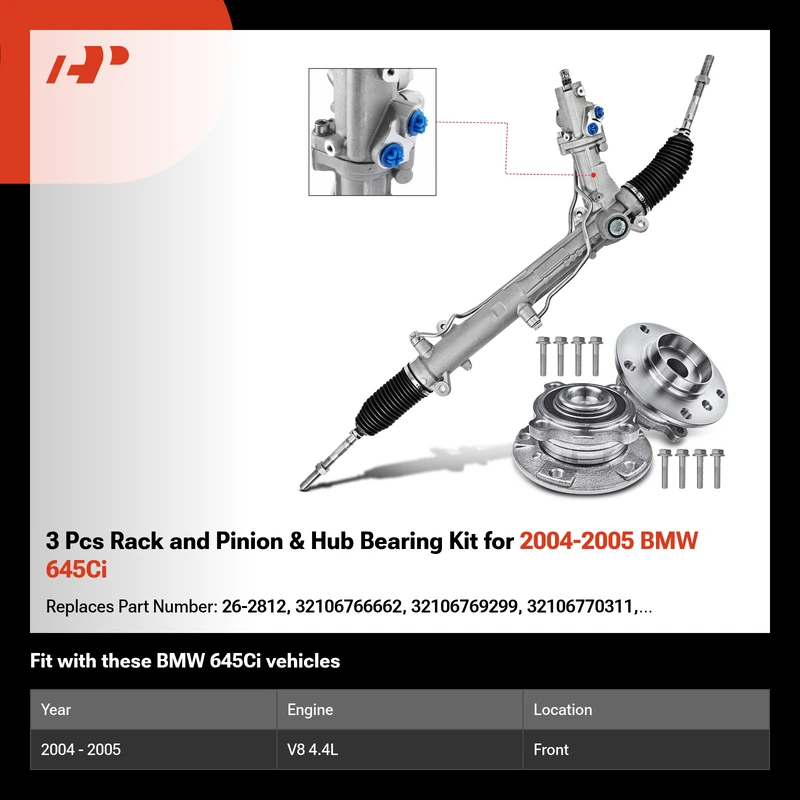 3 Pcs Rack and Pinion & Hub Bearing Kit for 2004-2005 BMW 645Ci

Replaces Part Number: 26-2812, 32106766662, 32106769299, 32106770311,...

Fit with these BMW 645Ci vehicles

| Year | Engine | Location |
|---|---|---|
| 2004 - 2005 | V8 4.4L | Front |