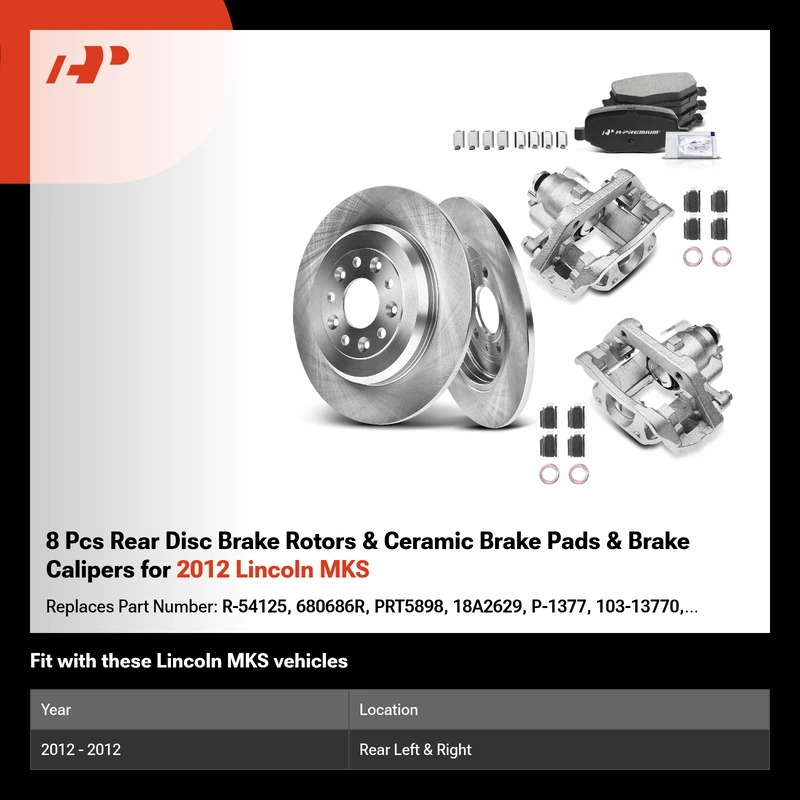 A-PREMIUM

8 Pcs Rear Disc Brake Rotors & Ceramic Brake Pads & Brake Calipers for 2012 Lincoln MKS

Replaces Part Number: R-54125, 680686R, PRT5898, 18A2629, P-1377, 103-13770,...

Fit with these Lincoln MKS vehicles

| Year | Location |
|---|---|
| 2012 - 2012 | Rear Left & Right |