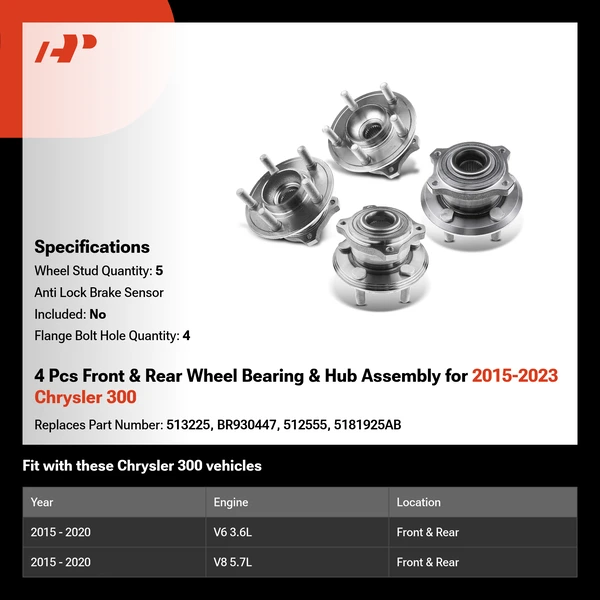 Specifications

Wheel Stud Quantity: 5

Anti Lock Brake Sensor Included: No

Flange Bolt Hole Quantity: 4

4 Pcs Front & Rear Wheel Bearing & Hub Assembly for 2015-2023 Chrysler 300

Replaces Part Number: 513225, BR930447, 512555, 5181925AB

Fit with these Chrysler 300 vehicles

| Year | Engine | Location |
|---|---|---|
| 2015 - 2020 | V6 3.6L | Front & Rear |
| 2015 - 2020 | V8 5.7L | Front & Rear |