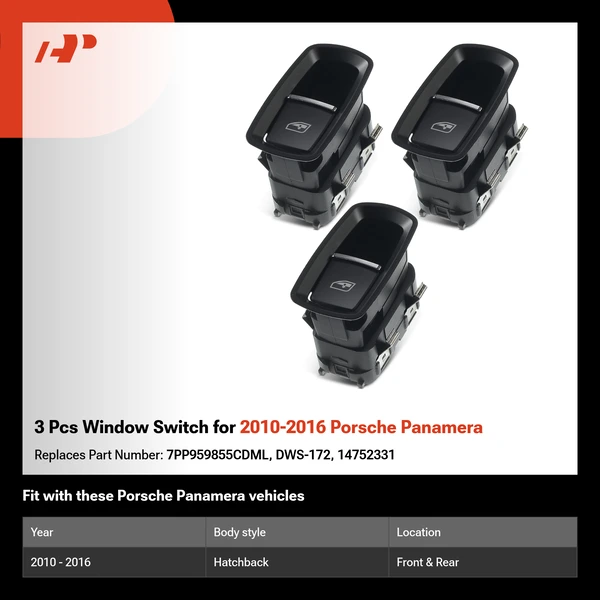 3 Pcs Window Switch for 2010-2016 Porsche Panamera

Replaces Part Number: 7PP959855CDML, DWS-172, 14752331

Fit with these Porsche Panamera vehicles

| Year | Body style | Location |
|---|---|---|
| 2010 - 2016 | Hatchback | Front & Rear |