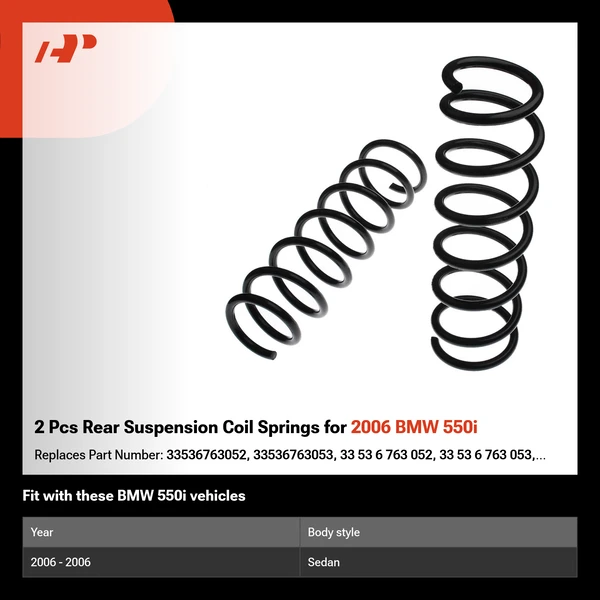 2 Pcs Rear Suspension Coil Springs for 2006 BMW 550i

Replaces Part Number: 33536763052, 33536763053, 33 53 6 763 052, 33 53 6 763 053,...

Fit with these BMW 550i vehicles

| Year | Body style |
|---|---|
| 2006 - 2006 | Sedan |