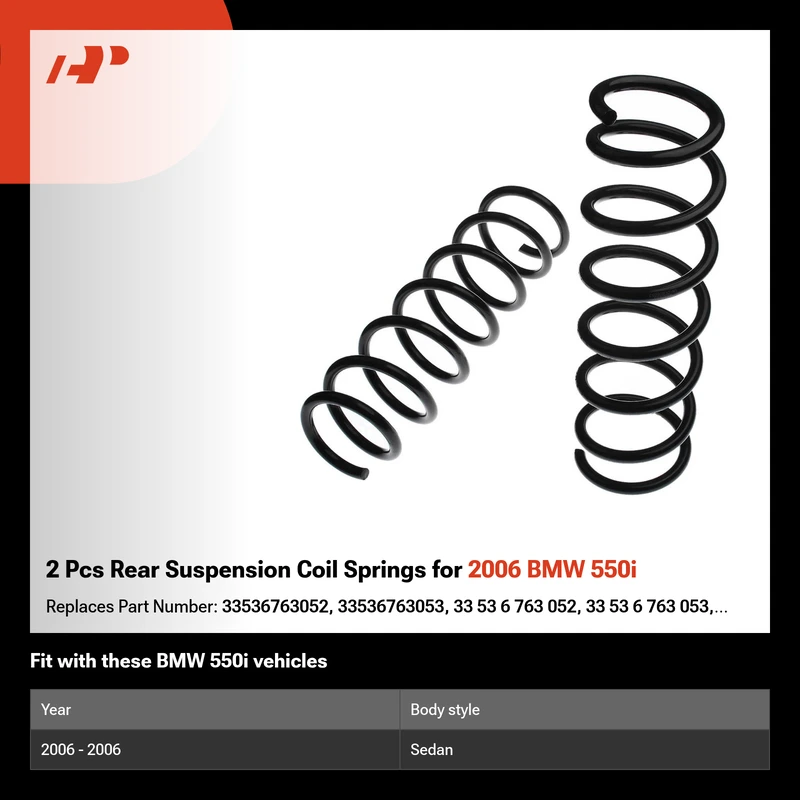 2 Pcs Rear Suspension Coil Springs for 2006 BMW 550i

Replaces Part Number: 33536763052, 33536763053, 33 53 6 763 052, 33 53 6 763 053,...

Fit with these BMW 550i vehicles

| Year | Body style |
|---|---|
| 2006 - 2006 | Sedan |