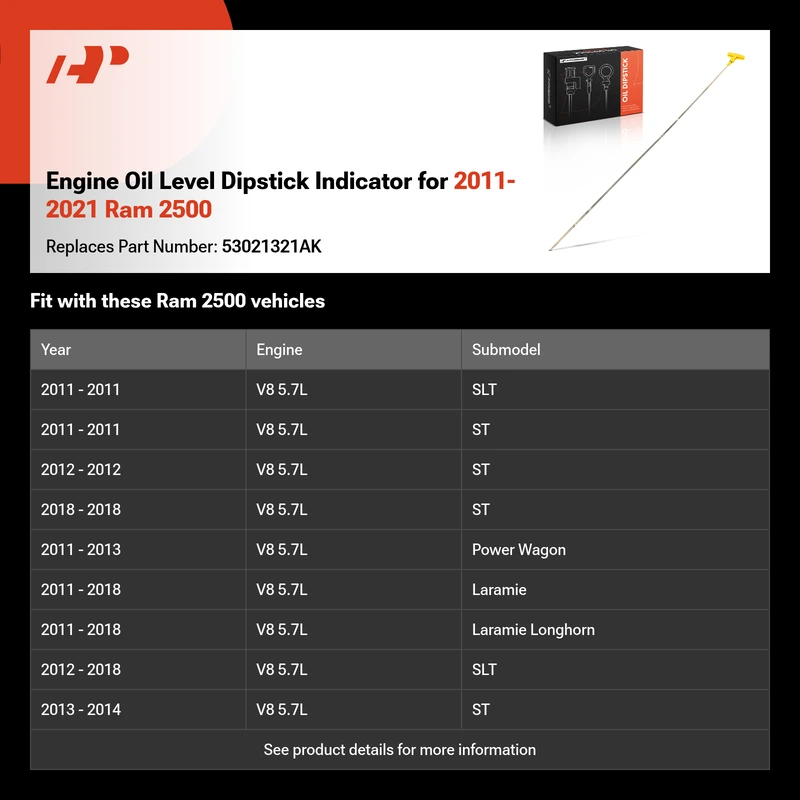 OIL DIPSTICK

Engine Oil Level Dipstick Indicator for 2011-2021 Ram 2500

Replaces Part Number: 53021321AK

Fit with these Ram 2500 vehicles

| Year | Engine | Submodel |
|---|---|---|
| 2011 - 2011 | V8 5.7L | SLT |
| 2011 - 2011 | V8 5.7L | ST |
| 2012 - 2012 | V8 5.7L | ST |
| 2018 - 2018 | V8 5.7L | ST |
| 2011 - 2013 | V8 5.7L | Power Wagon |
| 2011 - 2018 | V8 5.7L | Laramie |
| 2011 - 2018 | V8 5.7L | Laramie Longhorn |
| 2012 - 2018 | V8 5.7L | SLT |
| 2013 - 2014 | V8 5.7L | ST |

See product details for more information