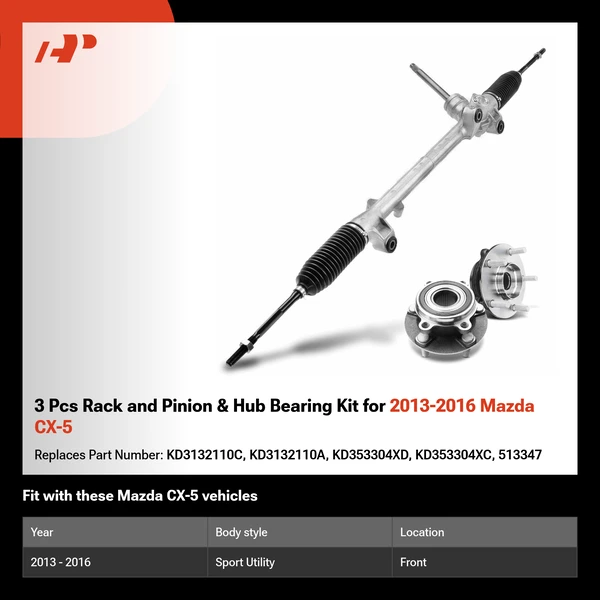 3 Pcs Rack and Pinion & Hub Bearing Kit for 2013-2016 Mazda CX-5

Replaces Part Number: KD3132110C, KD3132110A, KD353304XD, KD353304XC, 513347

Fit with these Mazda CX-5 vehicles

| Year | Body style | Location |
|---|---|---|
| 2013 - 2016 | Sport Utility | Front |