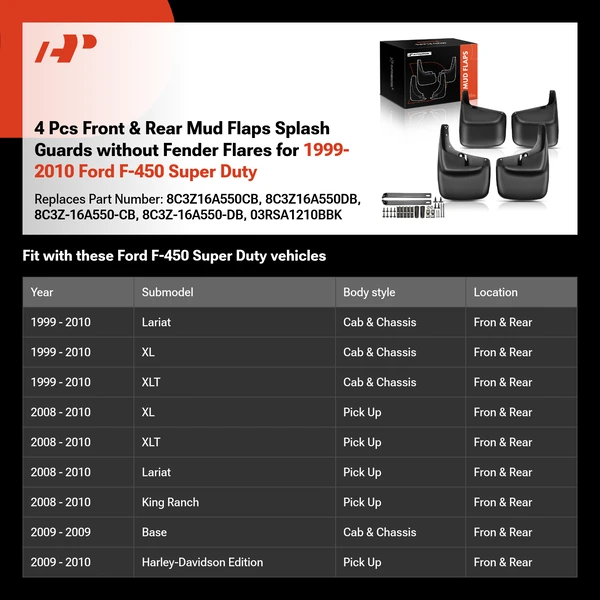 MUD FLAPS

4 Pcs Front & Rear Mud Flaps Splash Guards without Fender Flares for 1999-2010 Ford F-450 Super Duty

Replaces Part Number: 8C3Z16A550CB, 8C3Z16A550DB, 8C3Z-16A550-CB, 8C3Z-16A550-DB, 03RSA1210BBK

Fit with these Ford F-450 Super Duty vehicles

| Year | Submodel | Body style | Location |
|---|---|---|---|
| 1999 - 2010 | Lariat | Cab & Chassis | Fron & Rear |
| 1999 - 2010 | XL | Cab & Chassis | Fron & Rear |
| 1999 - 2010 | XLT | Cab & Chassis | Fron & Rear |
| 2008 - 2010 | XL | Pick Up | Fron & Rear |
| 2008 - 2010 | XLT | Pick Up | Fron & Rear |
| 2008 - 2010 | Lariat | Pick Up | Fron & Rear |
| 2008 - 2010 | King Ranch | Pick Up | Fron & Rear |
| 2009 - 2009 | Base | Cab & Chassis | Fron & Rear |
| 2009 - 2010 | Harley-Davidson Edition | Pick Up | Fron & Rear |