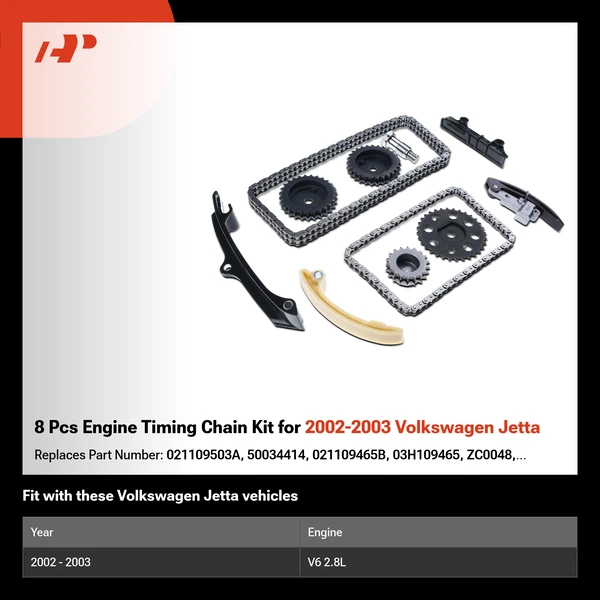 8 Pcs Engine Timing Chain Kit for 2002-2003 Volkswagen Jetta

Replaces Part Number: 021109503A, 50034414, 021109465B, 03H109465, ZC0048,...

Fit with these Volkswagen Jetta vehicles

| Year | Engine |
|---|---|
| 2002 - 2003 | V6 2.8L |