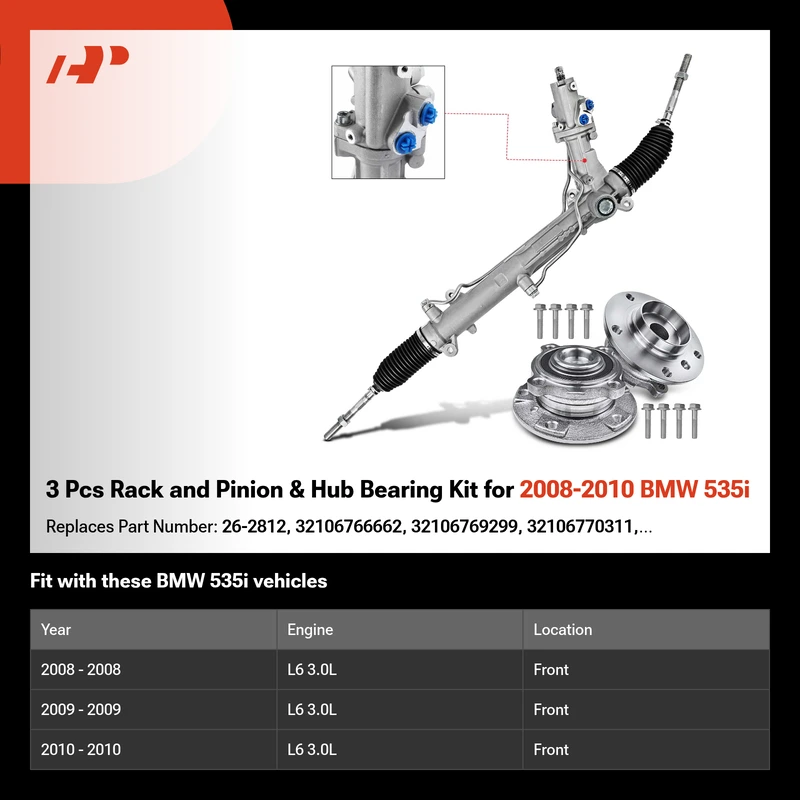 3 Pcs Rack and Pinion & Hub Bearing Kit for 2008-2010 BMW 535i

Replaces Part Number: 26-2812, 32106766662, 32106769299, 32106770311,...

Fit with these BMW 535i vehicles

| Year | Engine | Location |
|---|---|---|
| 2008 - 2008 | L6 3.0L | Front |
| 2009 - 2009 | L6 3.0L | Front |
| 2010 - 2010 | L6 3.0L | Front |