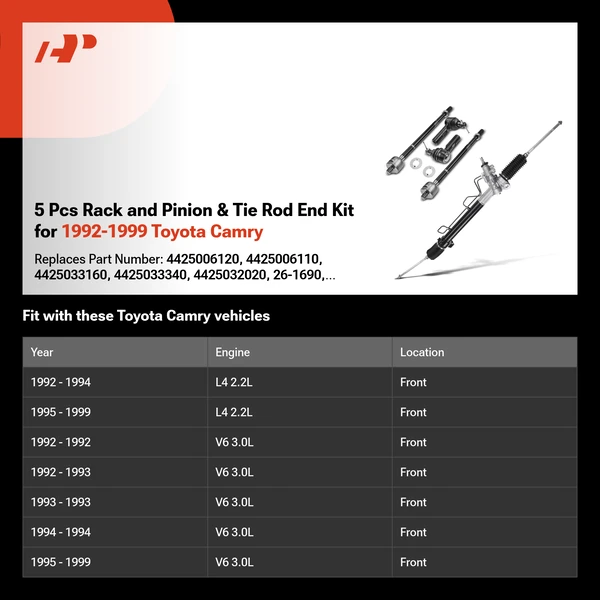 5 Pcs Rack and Pinion & Tie Rod End Kit for 1992-1999 Toyota Camry

Replaces Part Number: 4425006120, 4425006110, 4425033160, 4425033340, 4425032020, 26-1690,...

Fit with these Toyota Camry vehicles

| Year | Engine | Location |
|---|---|---|
| 1992 - 1994 | L4 2.2L | Front |
| 1995 - 1999 | L4 2.2L | Front |
| 1992 - 1992 | V6 3.0L | Front |
| 1992 - 1993 | V6 3.0L | Front |
| 1993 - 1993 | V6 3.0L | Front |
| 1994 - 1994 | V6 3.0L | Front |
| 1995 - 1999 | V6 3.0L | Front |