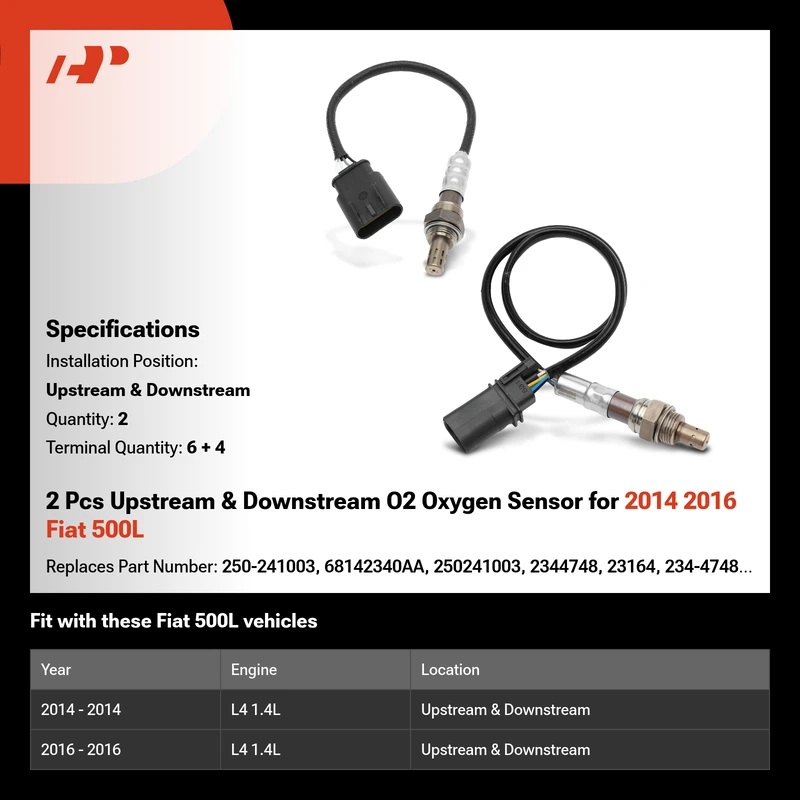 Specifications

Installation Position:

Upstream & Downstream

Quantity: 2

Terminal Quantity: 6 + 4

2 Pcs Upstream & Downstream O2 Oxygen Sensor for 2014 2016 Fiat 500L

Replaces Part Number: 250-241003, 68142340AA, 250241003, 2344748, 23164, 234-4748...

Fit with these Fiat 500L vehicles

| Year | Engine | Location |
|---|---|---|
| 2014 - 2014 | L4 1.4L | Upstream & Downstream |
| 2016 - 2016 | L4 1.4L | Upstream & Downstream |