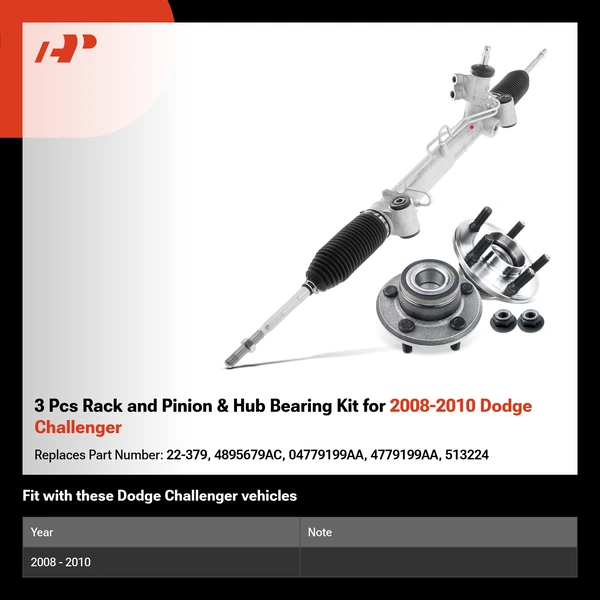 3 Pcs Rack and Pinion & Hub Bearing Kit for 2008-2010 Dodge Challenger

Replaces Part Number: 22-379, 4895679AC, 04779199AA, 4779199AA, 513224

Fit with these Dodge Challenger vehicles

| Year | Note |
|---|---|
| 2008 - 2010 | |