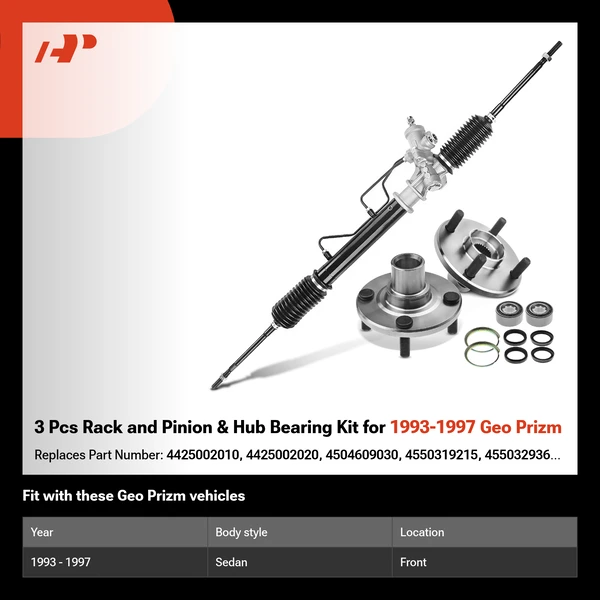 3 Pcs Rack and Pinion & Hub Bearing Kit for 1993-1997 Geo Prizm

Replaces Part Number: 4425002010, 4425002020, 4504609030, 4550319215, 455032936...

Fit with these Geo Prizm vehicles

| Year | Body style | Location |
|---|---|---|
| 1993 - 1997 | Sedan | Front |