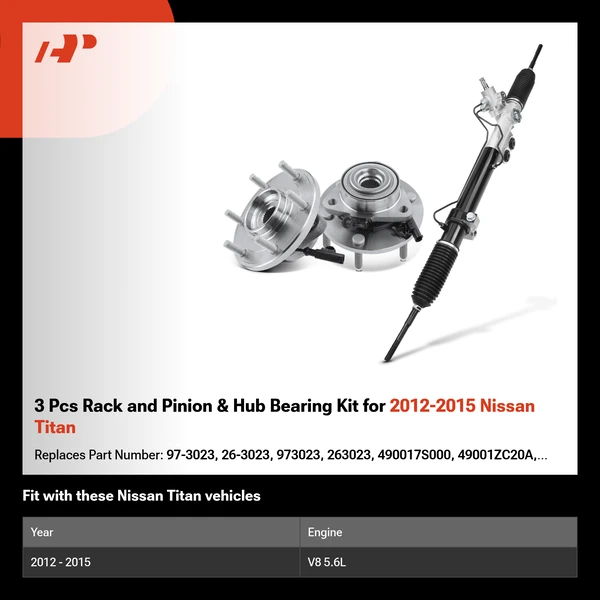 3 Pcs Rack and Pinion & Hub Bearing Kit for 2012-2015 Nissan Titan

Replaces Part Number: 97-3023, 26-3023, 973023, 263023, 490017S000, 49001ZC20A,...

Fit with these Nissan Titan vehicles

| Year | Engine |
|---|---|
| 2012 - 2015 | V8 5.6L |