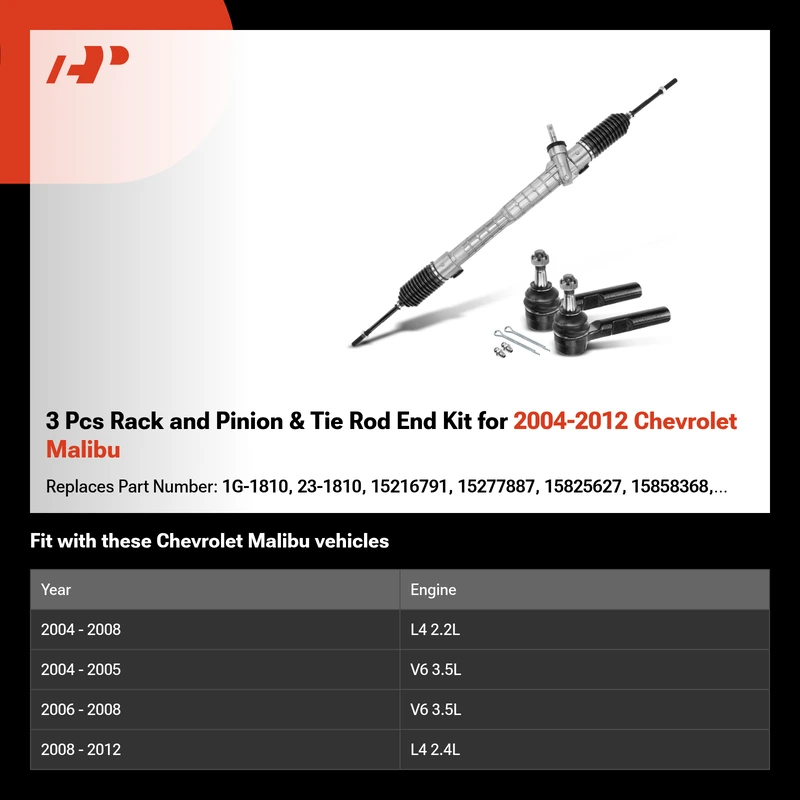 3 Pcs Rack and Pinion & Tie Rod End Kit for 2004-2012 Chevrolet Malibu

Replaces Part Number: 1G-1810, 23-1810, 15216791, 15277887, 15825627, 15858368,...

Fit with these Chevrolet Malibu vehicles

| Year | Engine |
|---|---|
| 2004 - 2008 | L4 2.2L |
| 2004 - 2005 | V6 3.5L |
| 2006 - 2008 | V6 3.5L |
| 2008 - 2012 | L4 2.4L |