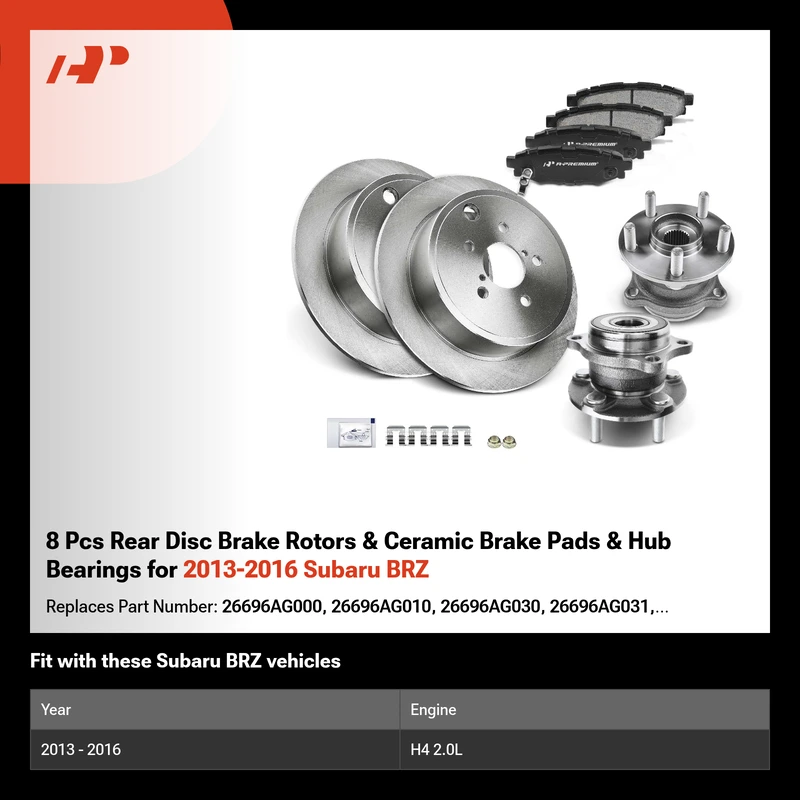 A-PREMIUM

A-PREMIUM

8 Pcs Rear Disc Brake Rotors & Ceramic Brake Pads & Hub Bearings for 2013-2016 Subaru BRZ

Replaces Part Number: 26696AG000, 26696AG010, 26696AG030, 26696AG031,...

Fit with these Subaru BRZ vehicles

| Year | Engine |
|---|---|
| 2013 - 2016 | H4 2.0L |