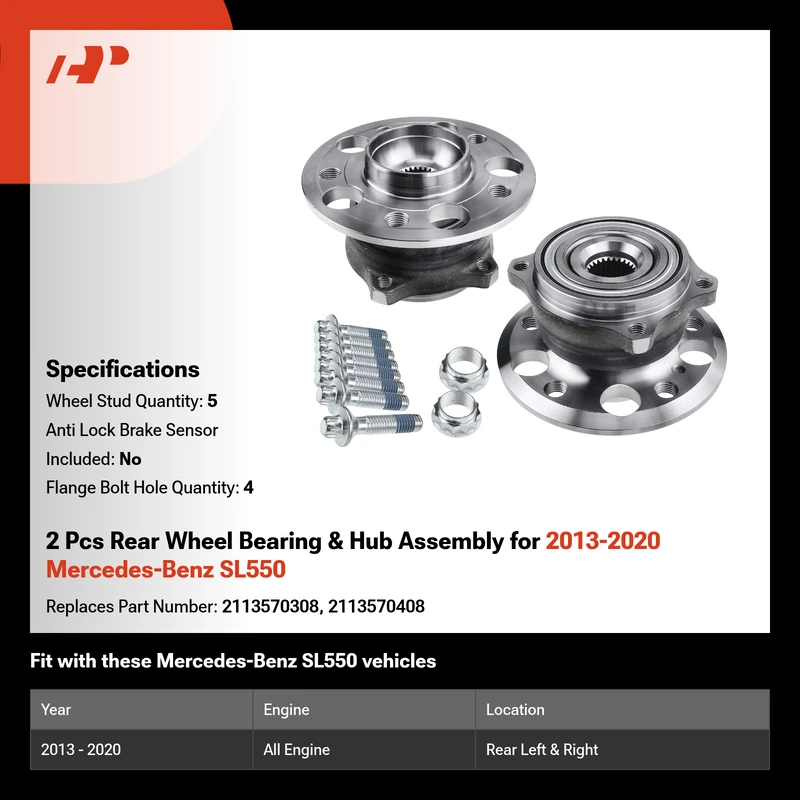 Specifications
Wheel Stud Quantity: 5
Anti Lock Brake Sensor Included: No
Flange Bolt Hole Quantity: 4

2 Pcs Rear Wheel Bearing & Hub Assembly for 2013-2020 Mercedes-Benz SL550

Replaces Part Number: 2113570308, 2113570408

Fit with these Mercedes-Benz SL550 vehicles

| Year | Engine | Location |
|---|---|---|
| 2013 - 2020 | All Engine | Rear Left & Right |